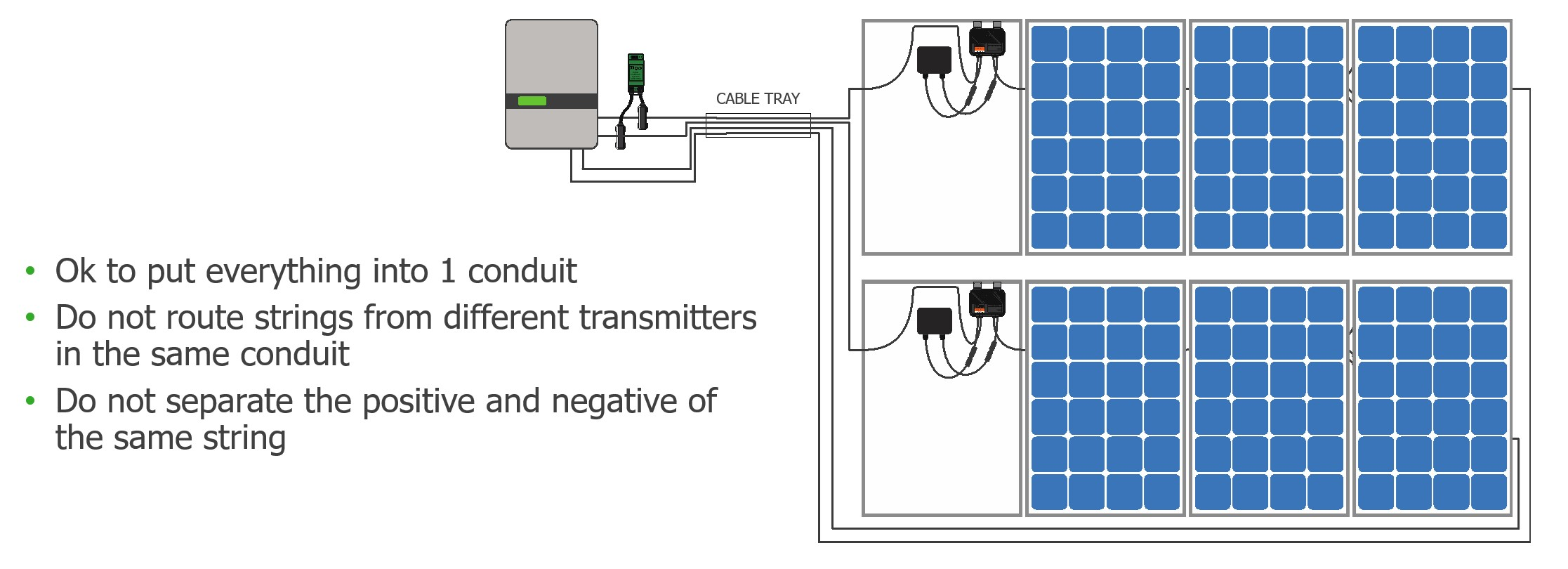 CABLE TRAY

• Ok to put everything into 1 conduit
• Do not route strings from different transmitters in the same conduit
• Do not separate the positive and negative of the same string